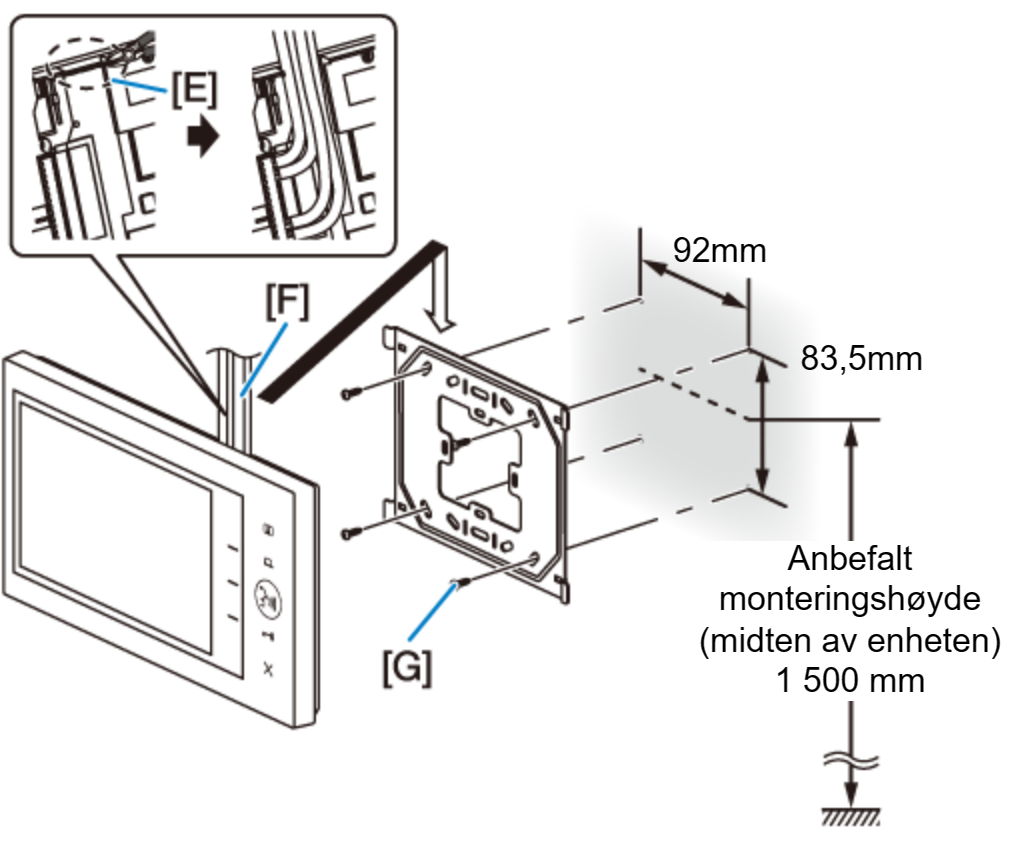 [E]

[F]

92mm

83,5mm

Anbefalt monteringshøyde (midten av enheten) 1 500 mm

[G]