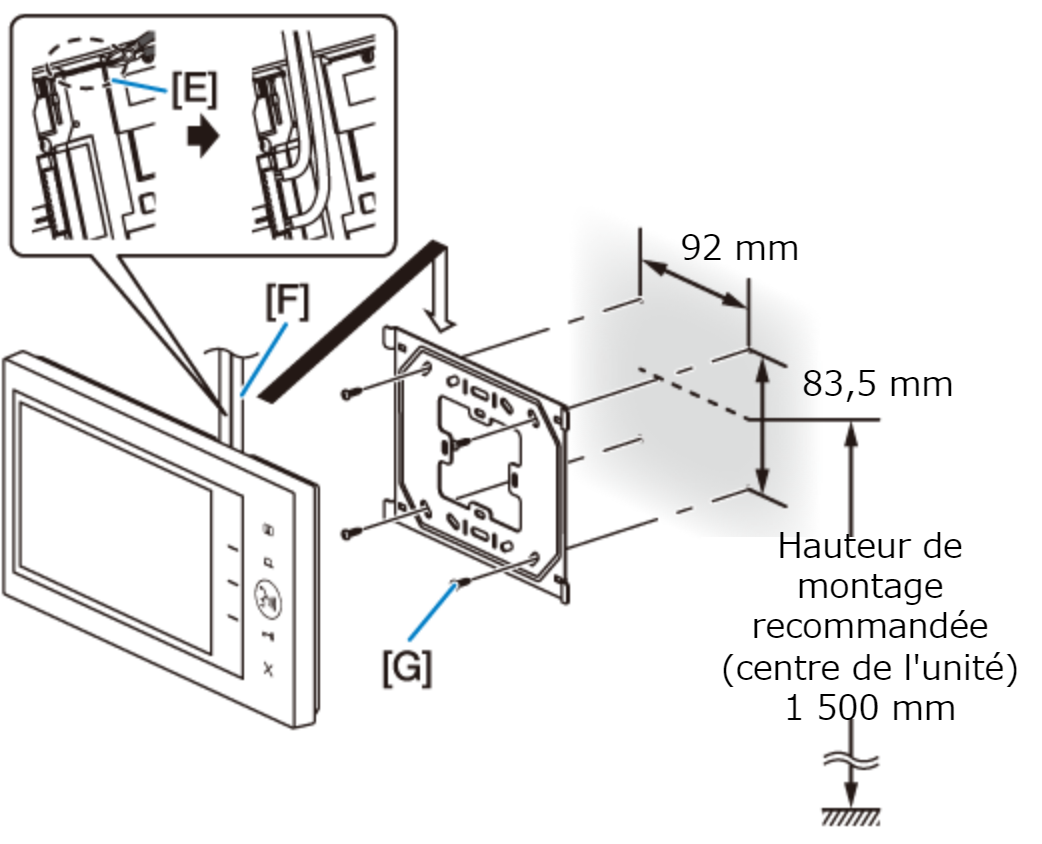 [E]

[F]

92 mm

83,5 mm

Hauteur de montage recommandée (centre de l'unité) 1 500 mm

[G]