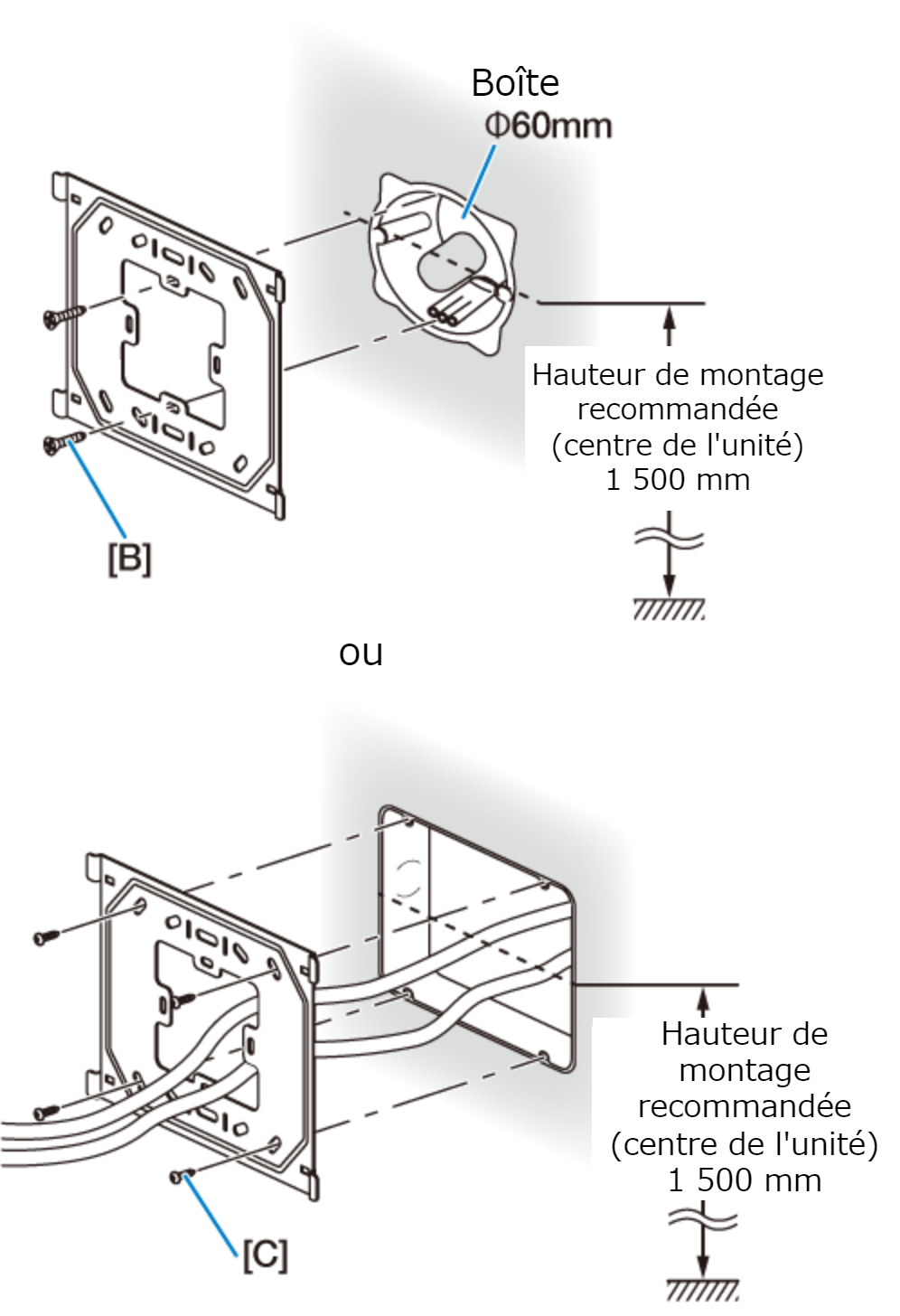 Boîte
Φ60mm

Hauteur de montage recommandée (centre de l'unité) 1 500 mm

[B]

ou

Hauteur de montage recommandée (centre de l'unité) 1 500 mm

[C]