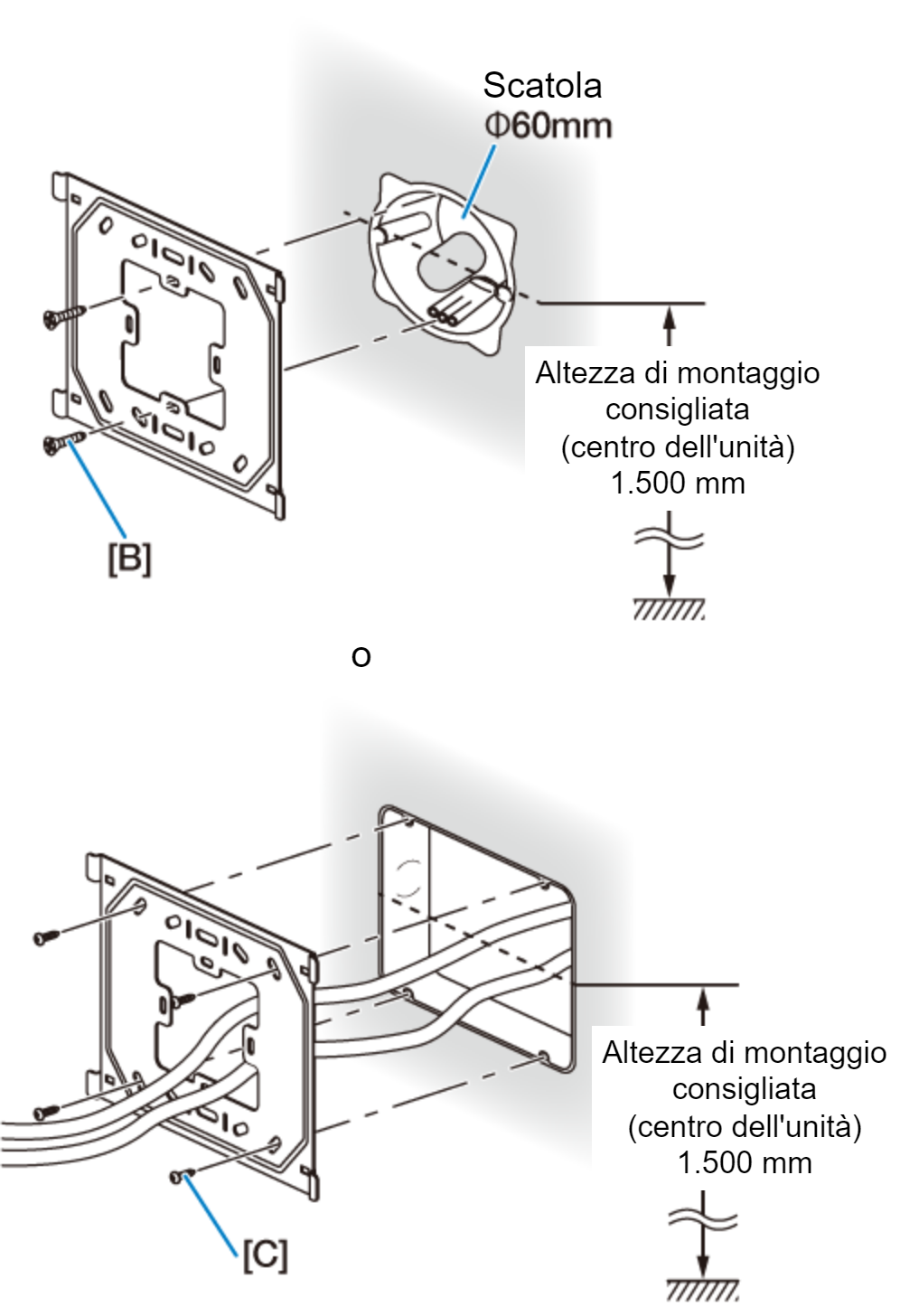 Scatola
Φ60mm

Altezza di montaggio consigliata (centro dell'unità) 1.500 mm

[B]

o

Altezza di montaggio consigliata (centro dell'unità) 1.500 mm

[C]