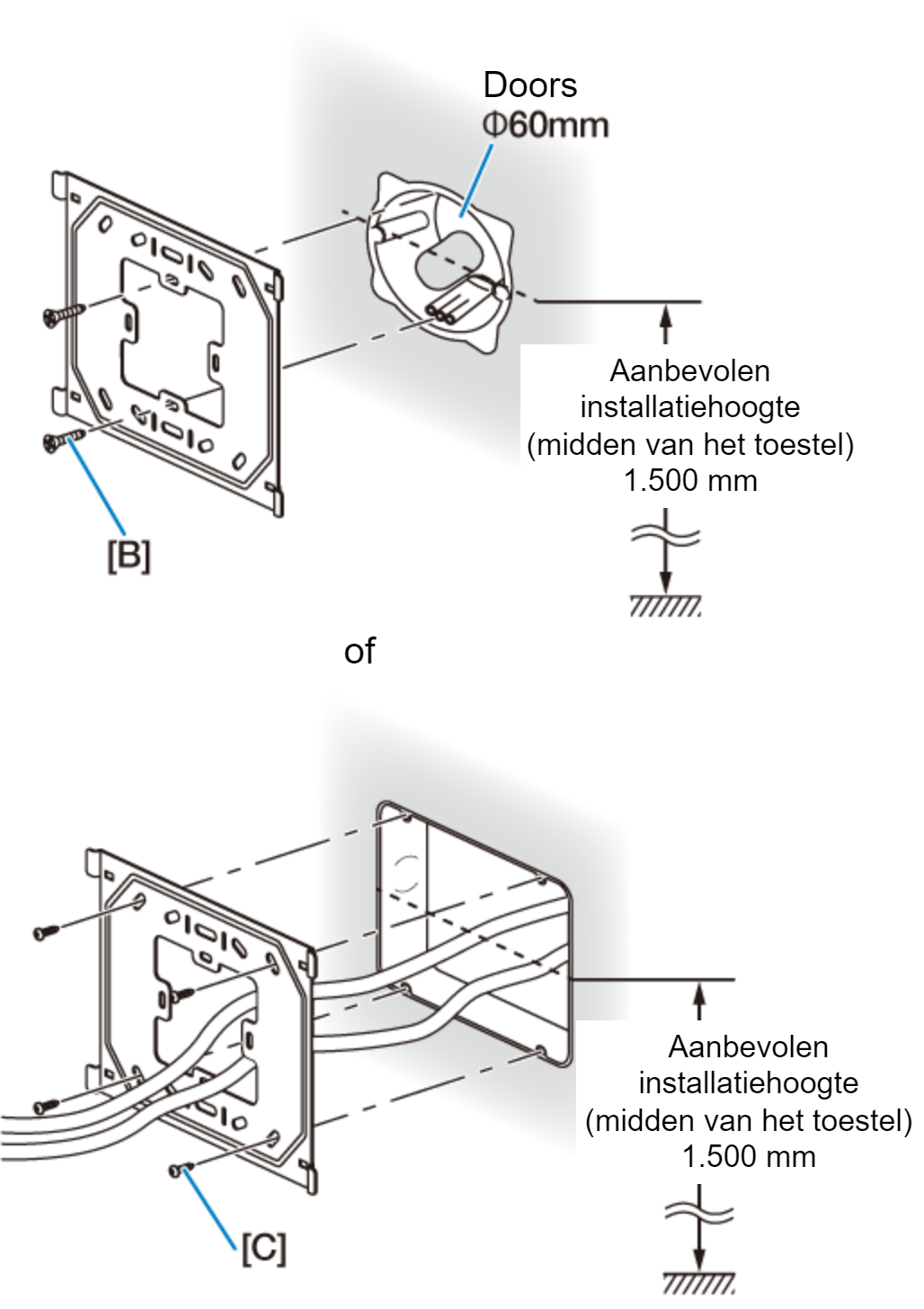 Doors
Φ60mm

Aanbevolen installatiehoogte (midden van het toestel) 1.500 mm

[B]

of

Aanbevolen installatiehoogte (midden van het toestel) 1.500 mm

[C]