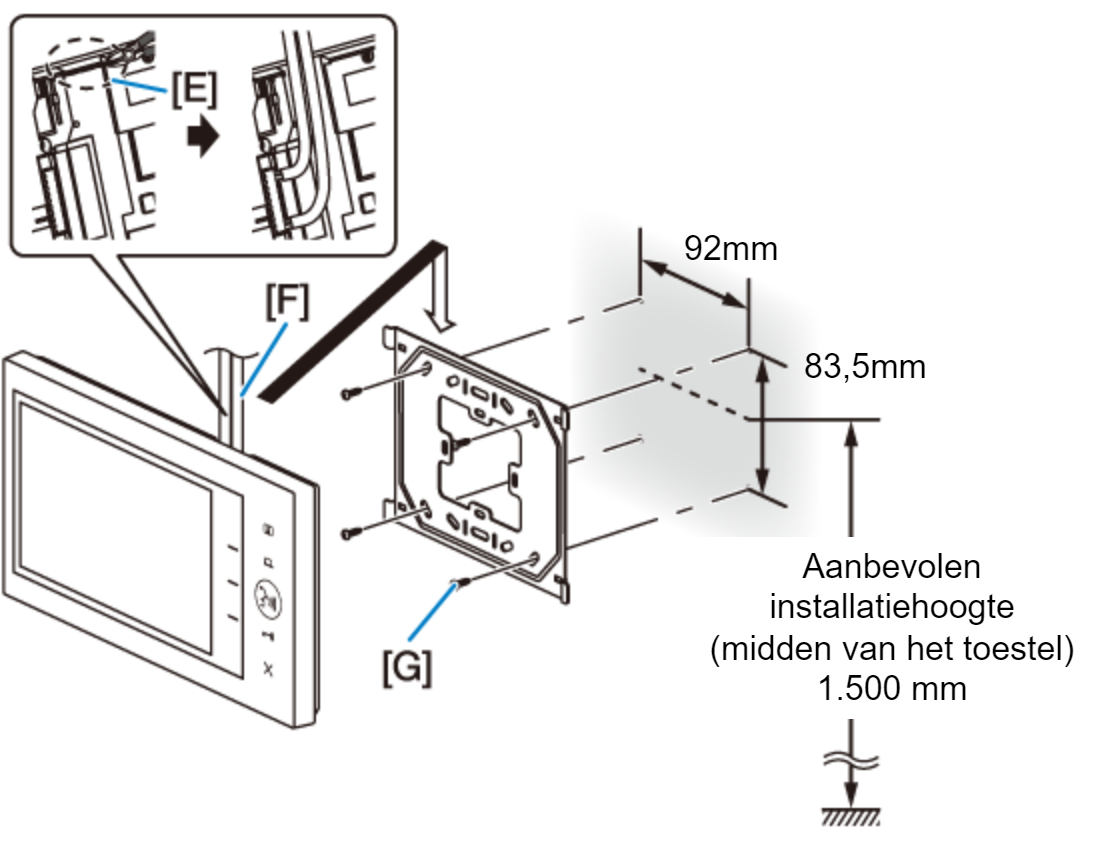 [E]

[F]

92mm

83,5mm

[G]

Aanbevolen installatiehoogte (midden van het toestel) 1.500 mm