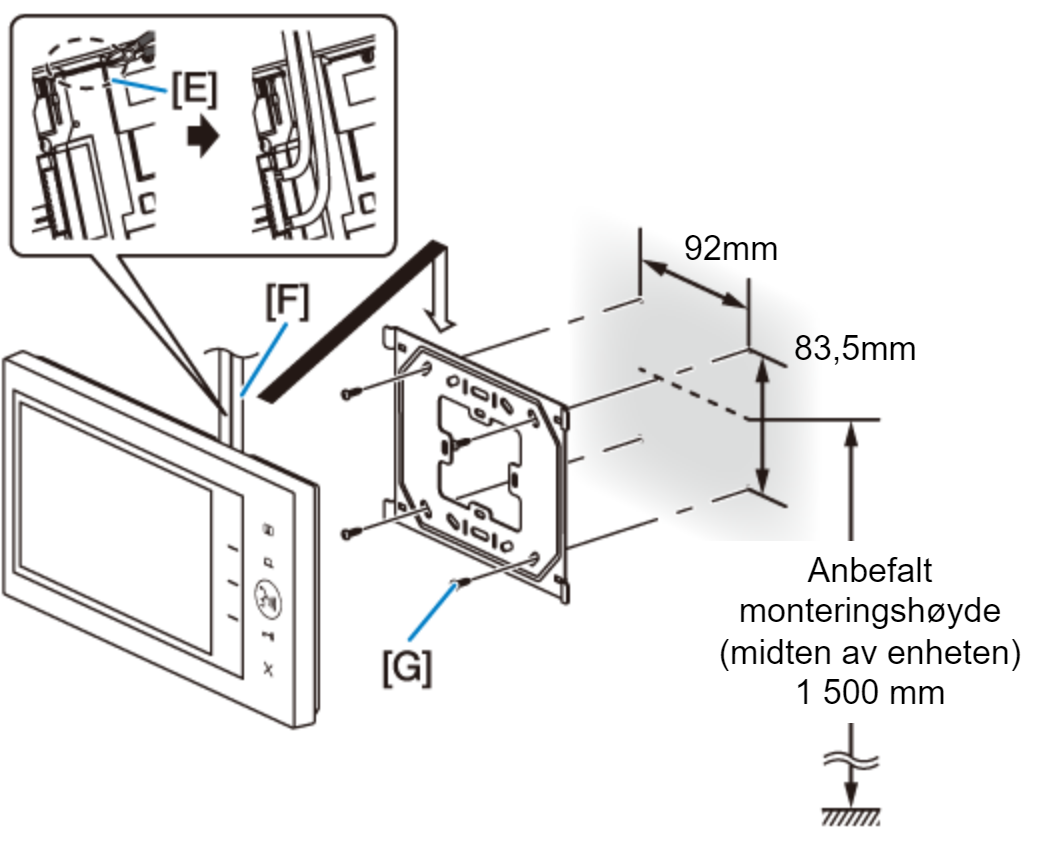 [E]

[F]

92mm

83,5mm

[G]

Anbefalt monteringshøyde (midten av enheten) 1 500 mm